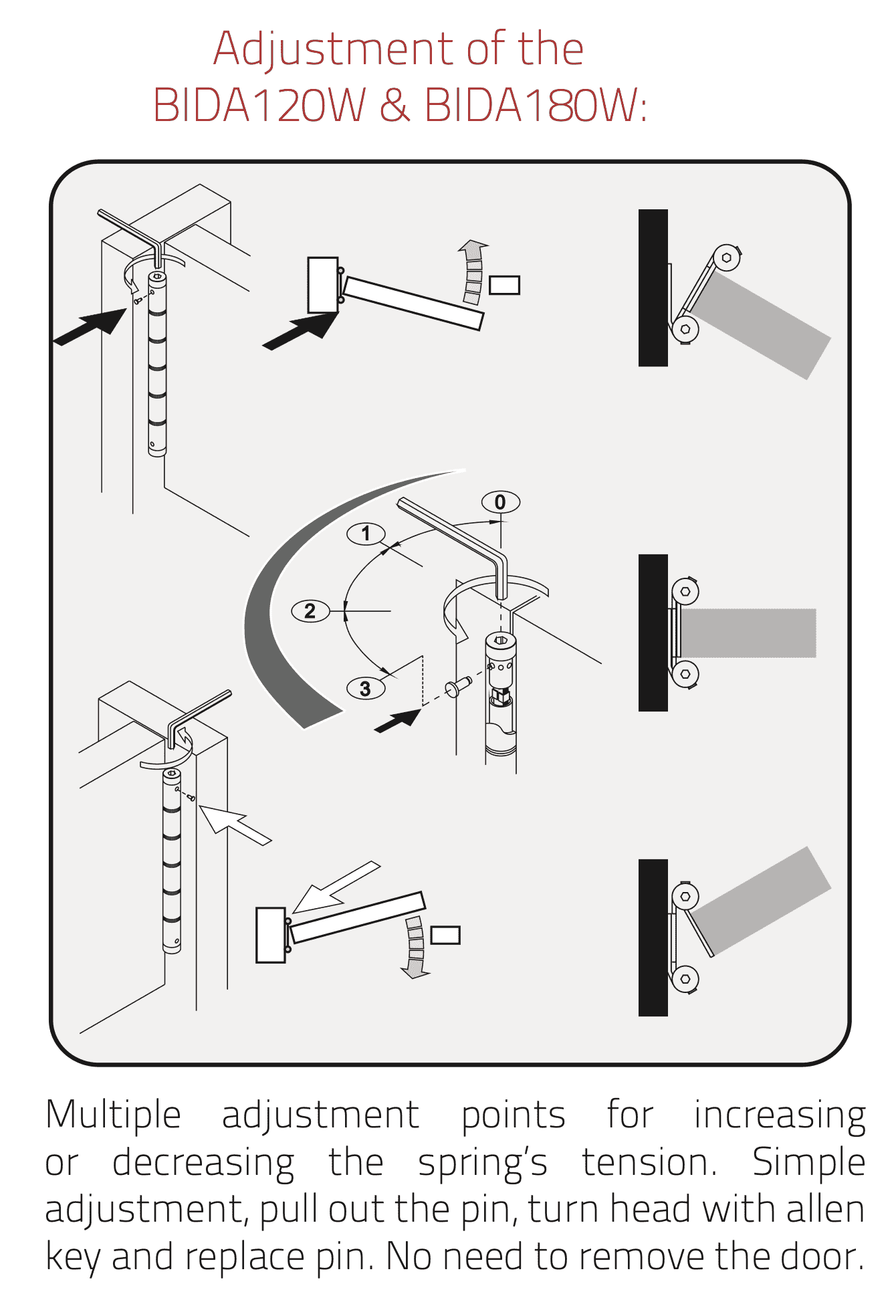 Adjustment of the
BIDA120W & BIDA180W:

0

1

2

3

Multiple adjustment points for increasing or decreasing the spring's tension. Simple adjustment, pull out the pin, turn head with allen key and replace pin. No need to remove the door.