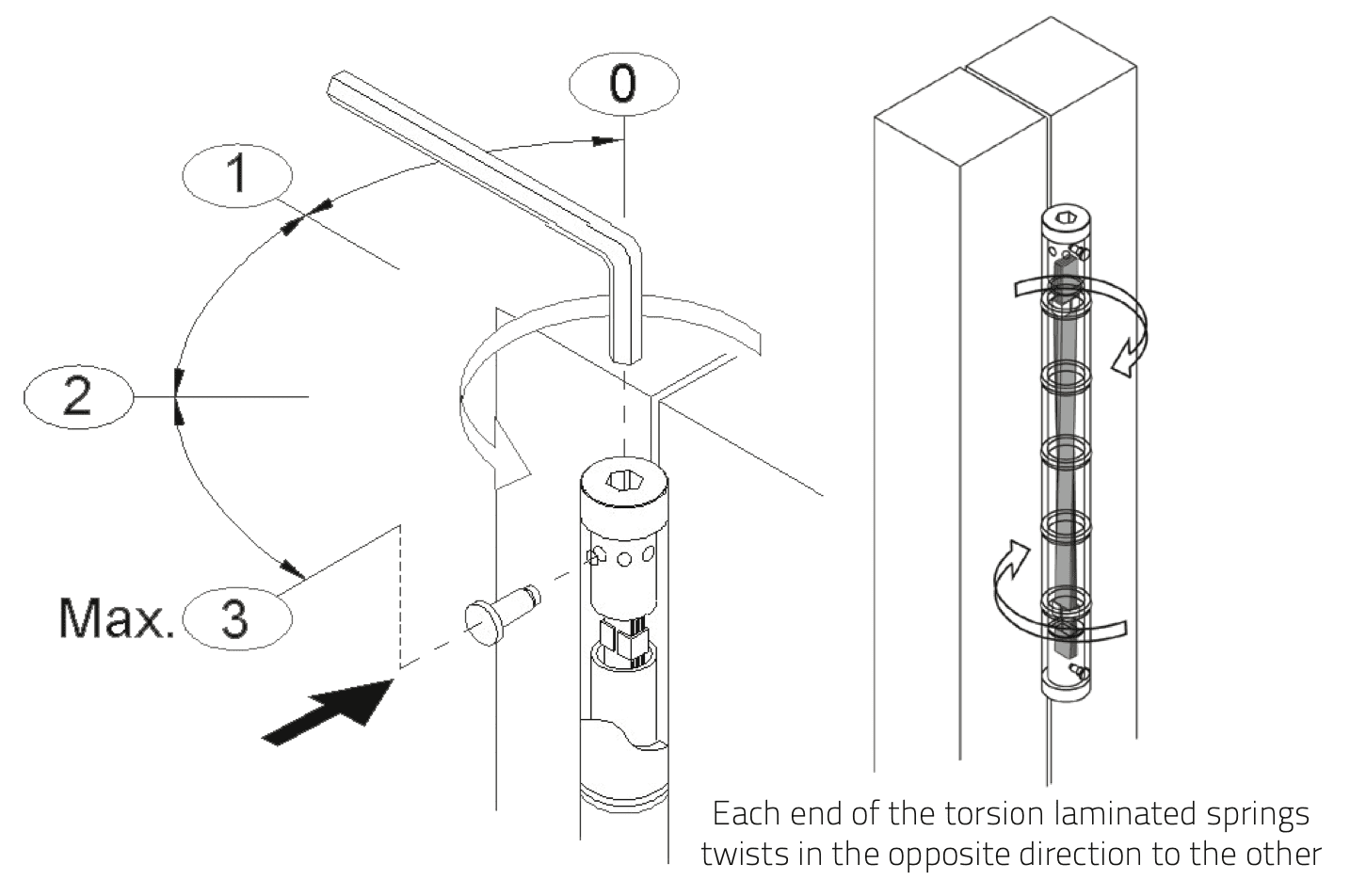 0

1

2

Max. 3

Each end of the torsion laminated springs twists in the opposite direction to the other