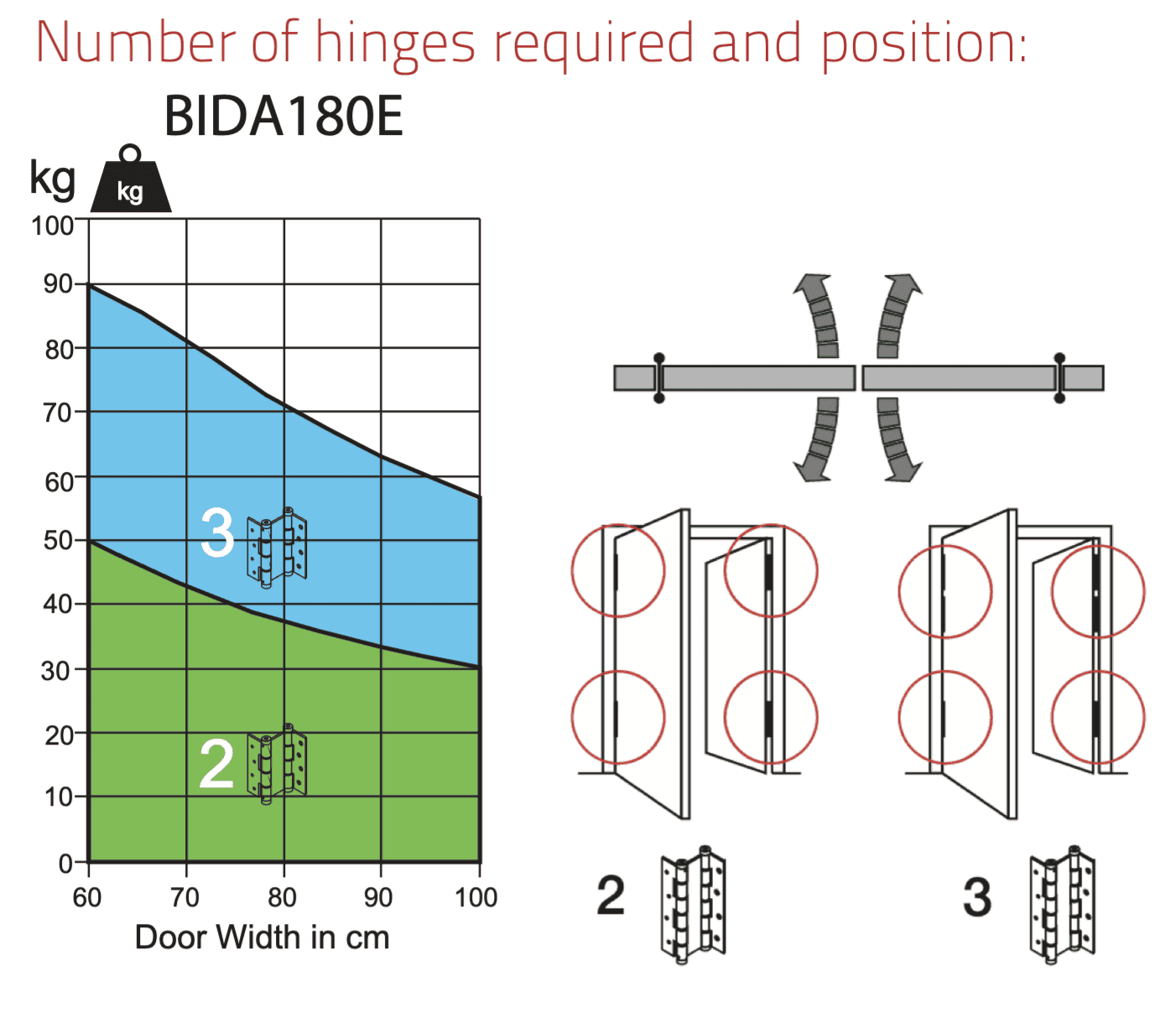 Number of hinges required and position:

BIDA180E

kg

kg

100
90
80
70
60
50
40
30
20
10
0

3

2

60
70
80
90
100

Door Width in cm

2

3