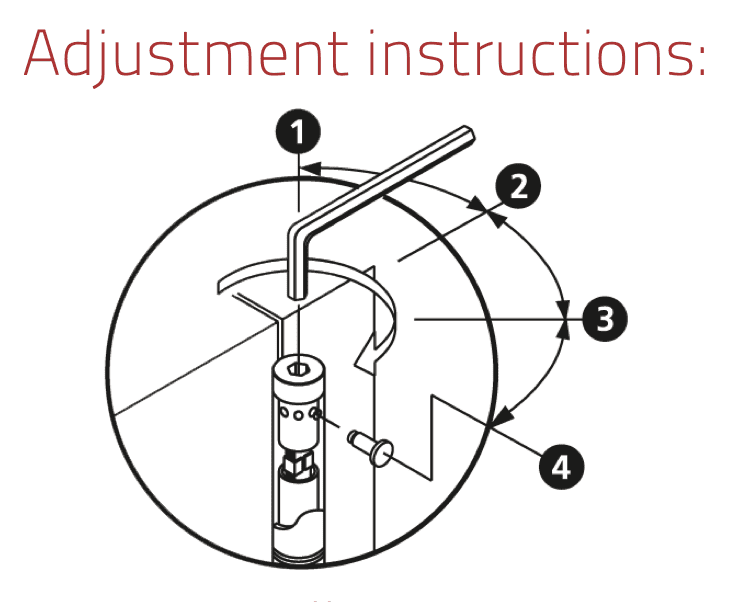 Adjustment instructions:

1

2

3

4