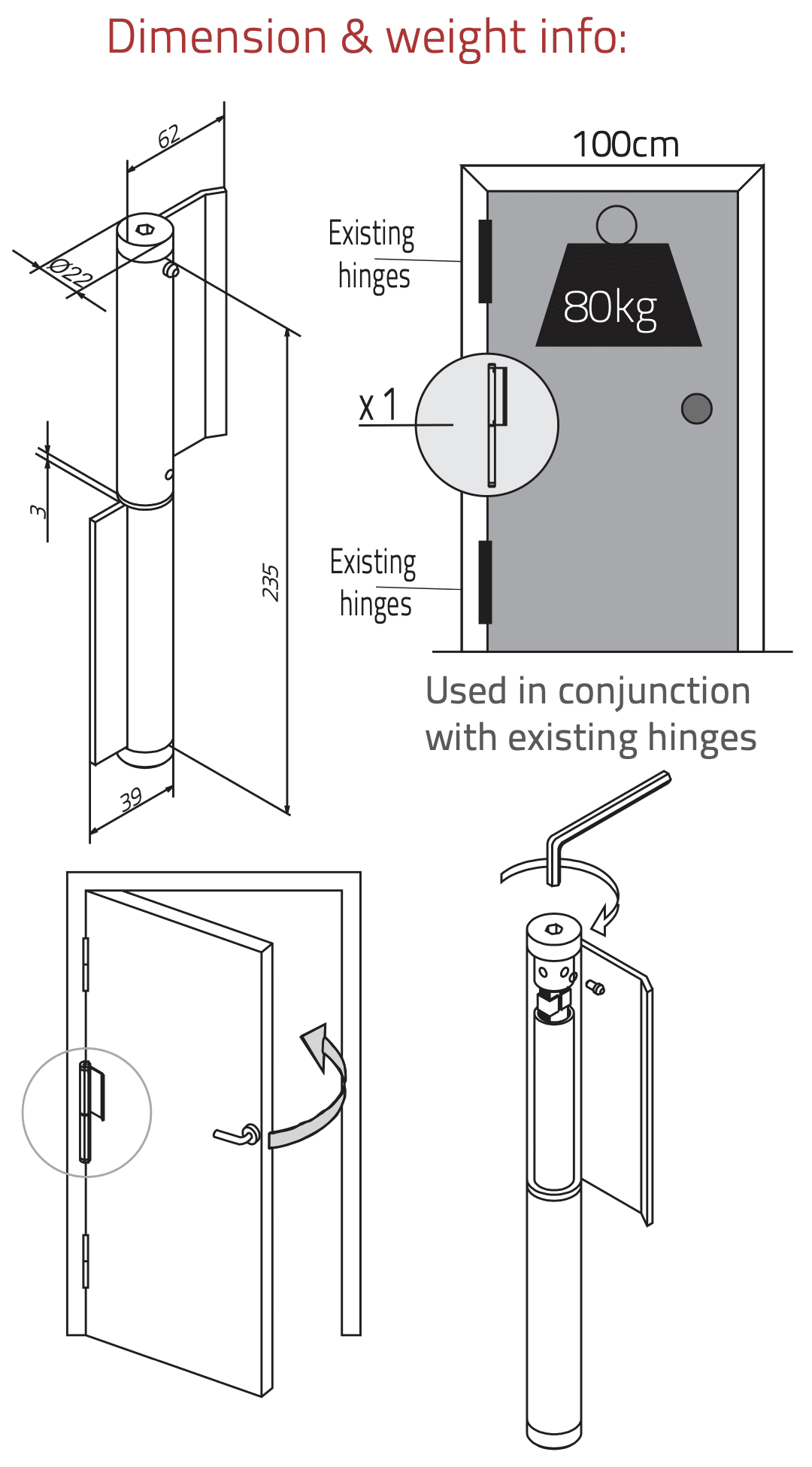 Dimension & weight info:

62

Ø22

3

235

39

100cm

Existing hinges

80kg

x 1

Existing hinges

Used in conjunction with existing hinges