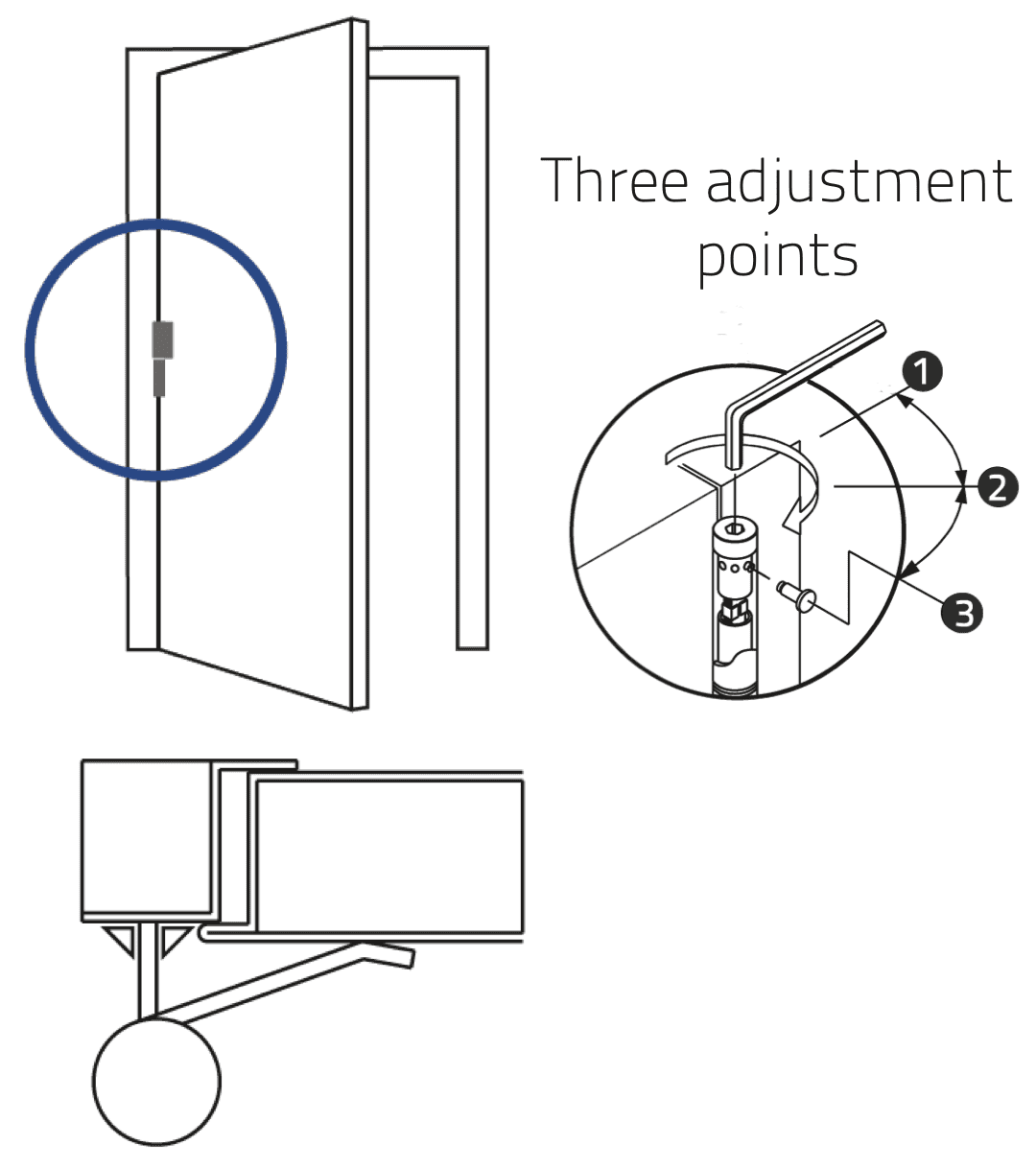 Three adjustment points

1

2

3