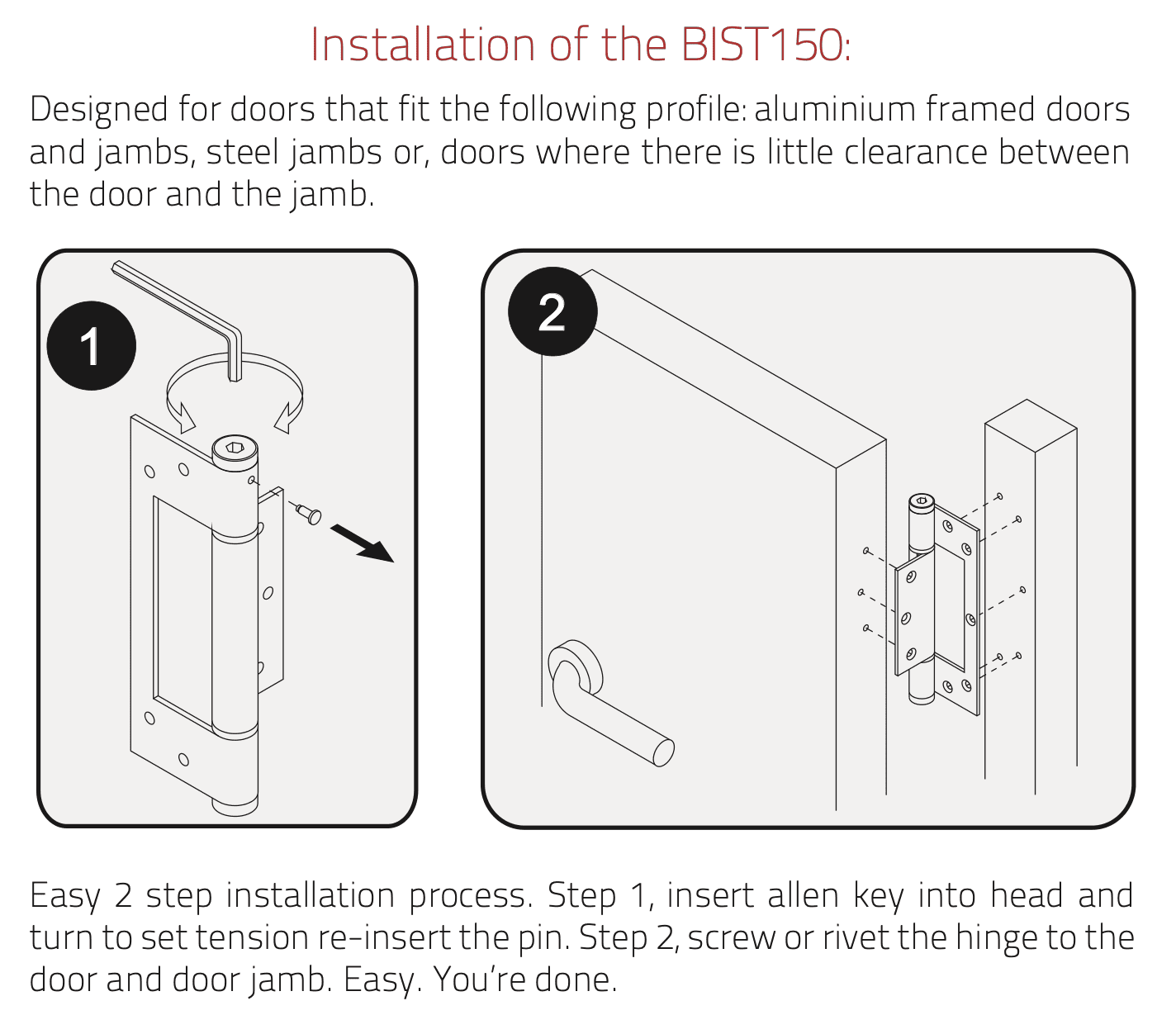 Installation of the BIST150:

Designed for doors that fit the following profile: aluminium framed doors and jambs, steel jambs or, doors where there is little clearance between the door and the jamb.

1

2

Easy 2 step installation process. Step 1, insert allen key into head and turn to set tension re-insert the pin. Step 2, screw or rivet the hinge to the door and door jamb. Easy. You're done.