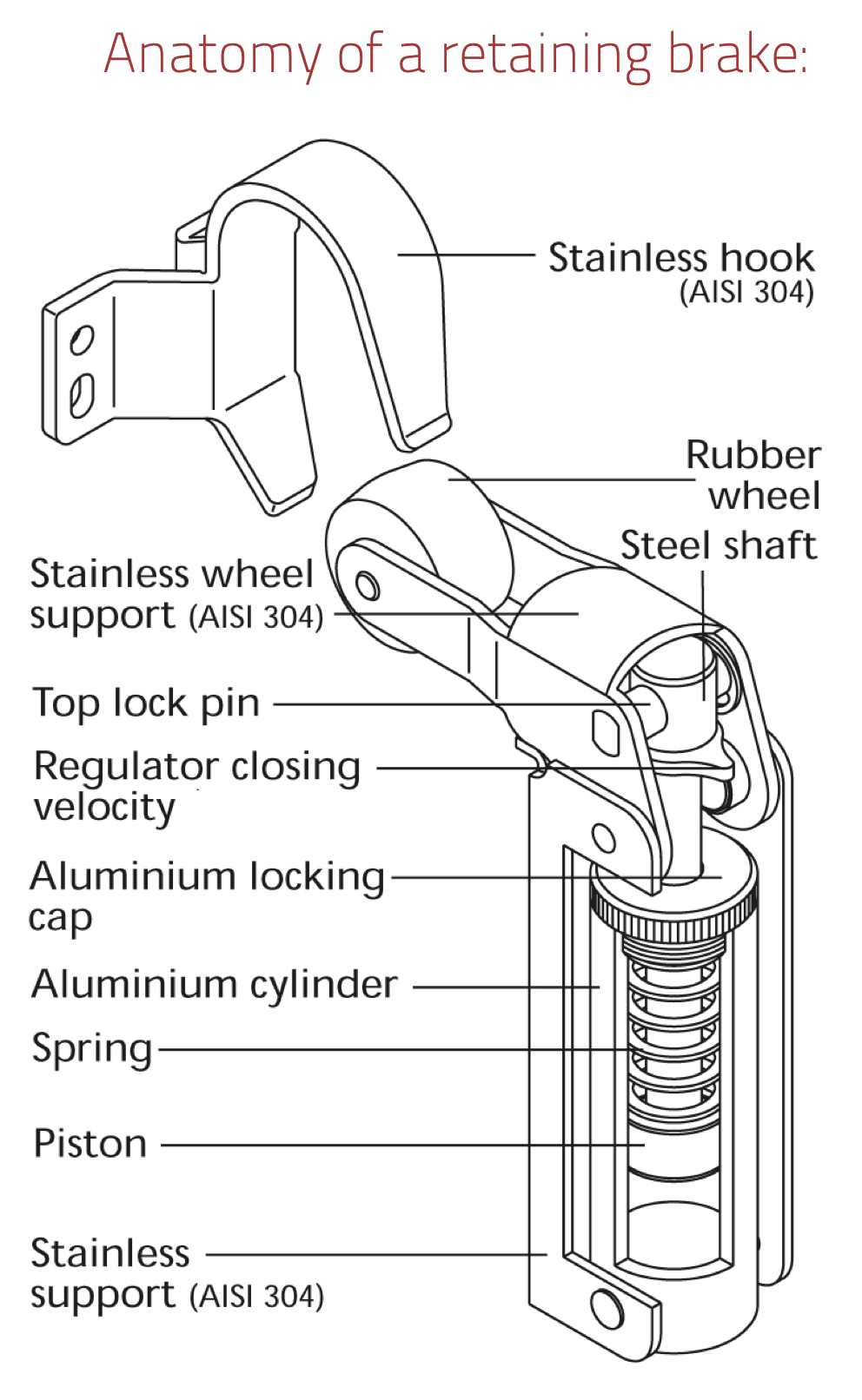 Anatomy of a retaining brake:

Stainless hook (AISI 304)

Rubber wheel

Steel shaft

Stainless wheel support (AISI 304)

Top lock pin

Regulator closing velocity

Aluminium locking cap

Aluminium cylinder

Spring

Piston

Stainless support (AISI 304)